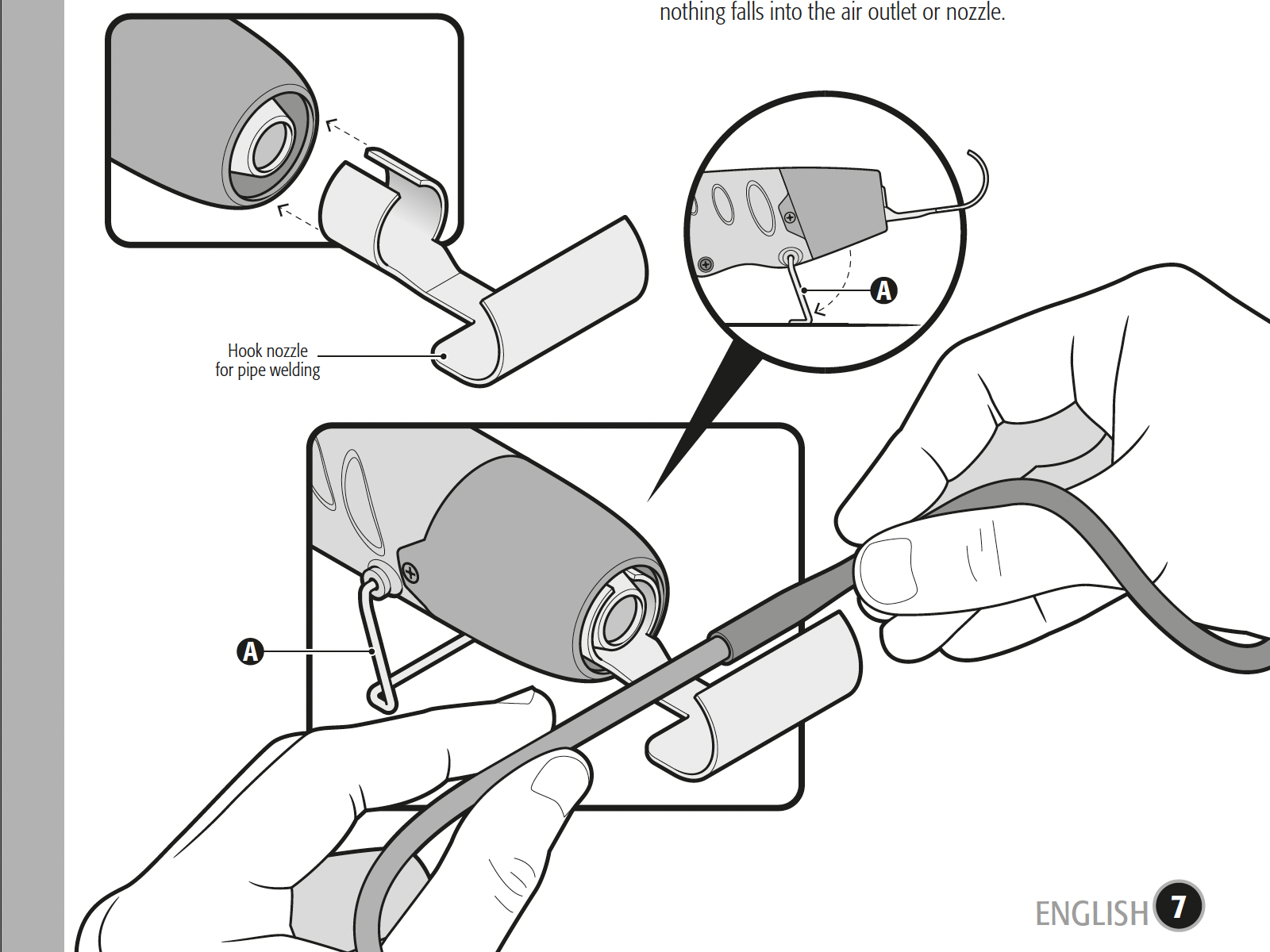 nothing falls into the air outlet or nozzle.

Hook nozzle for pipe welding

A

A

ENGLISH 7